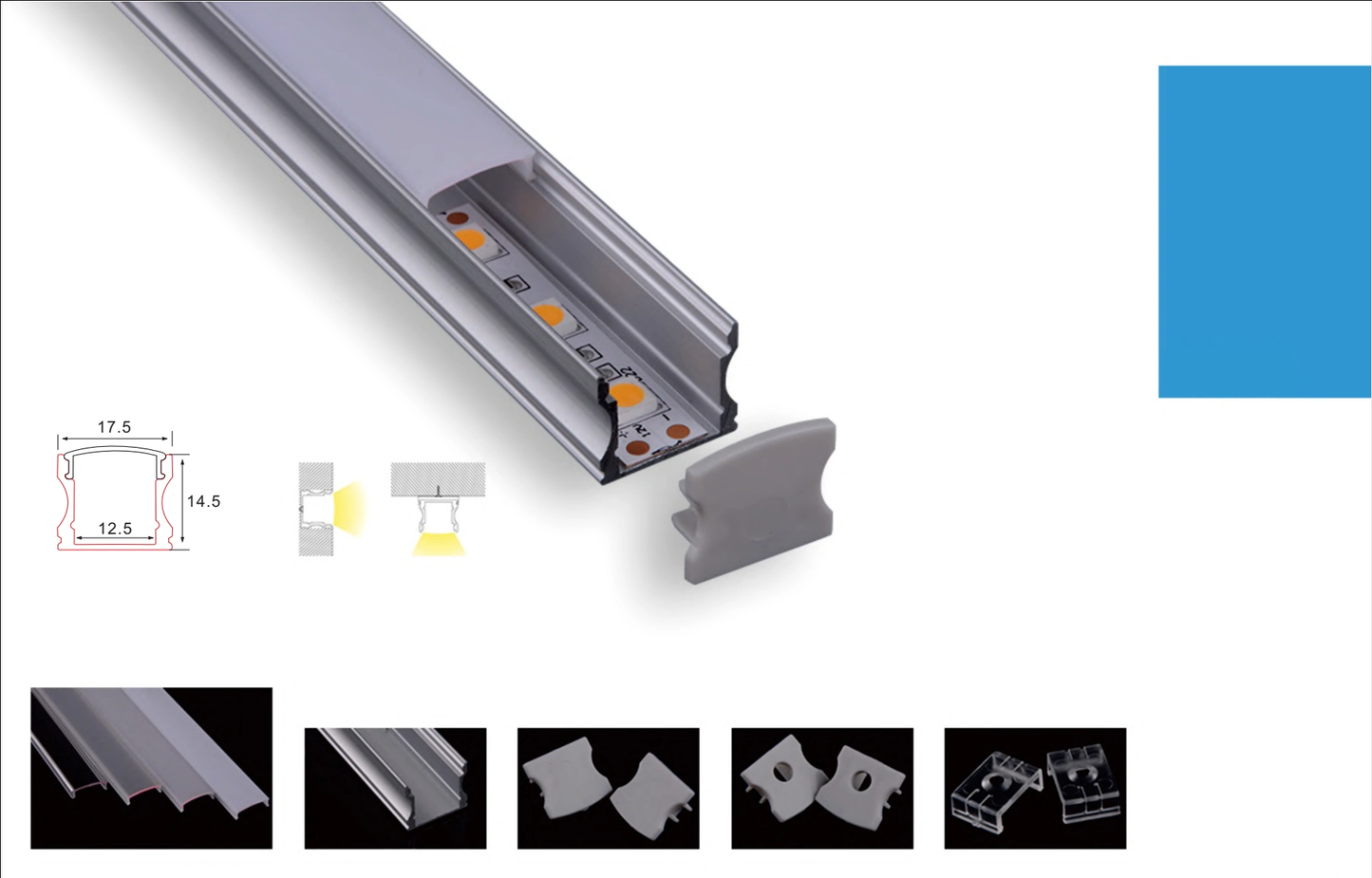 17.5
14.5
12.5