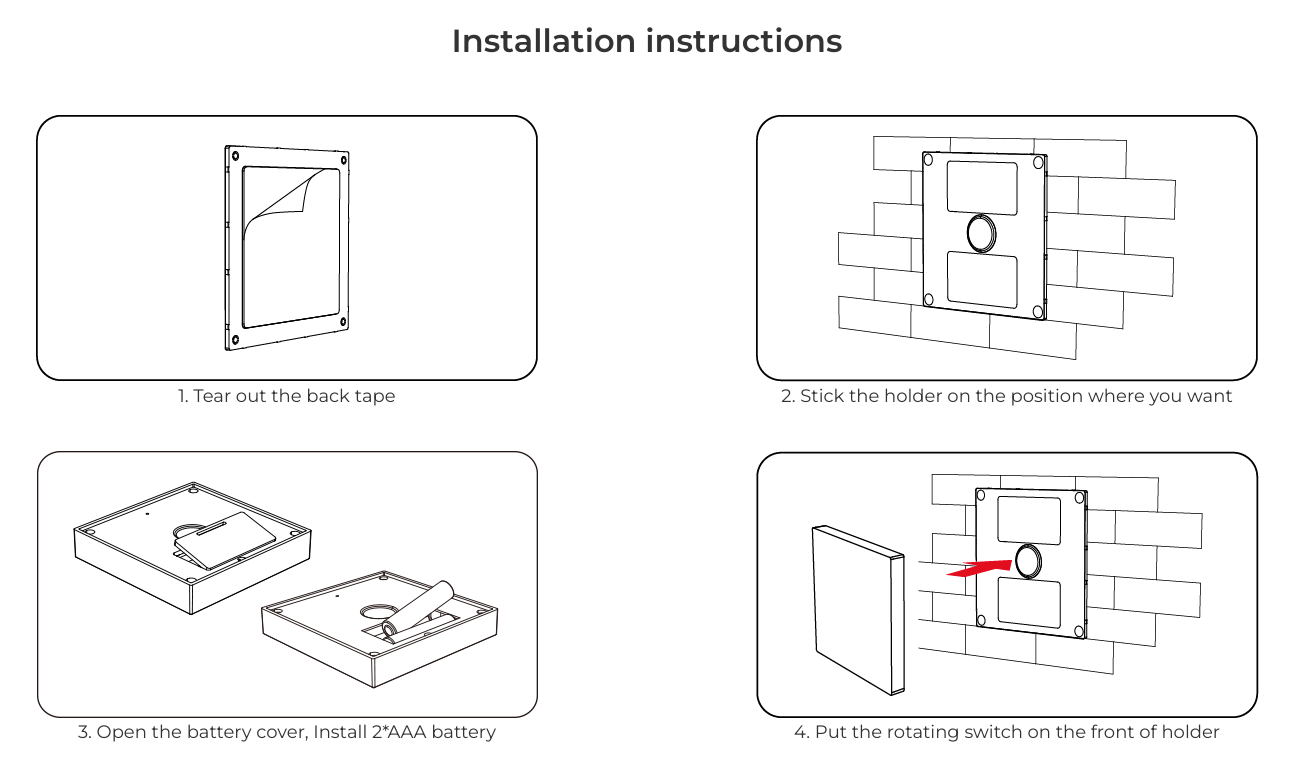 Installation instructions

1. Tear out the back tape

2. Stick the holder on the position where you want

3. Open the battery cover, Install 2*AAA battery

4. Put the rotating switch on the front of holder