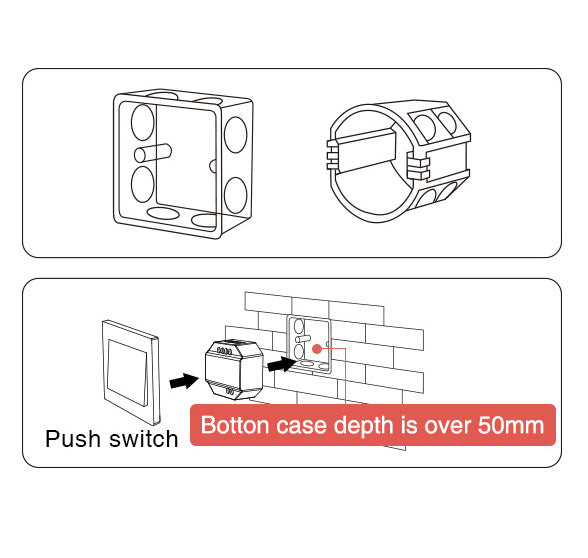 Push switch

Botton case depth is over 50mm